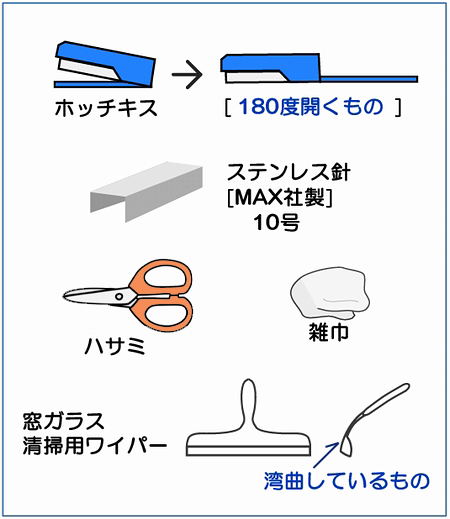 ホッチキス

[ 180度開くもの ]

ステンレス針
[MAX社製]
10号

ハサミ

雑巾

窓ガラス
清掃用ワイパー

湾曲しているもの